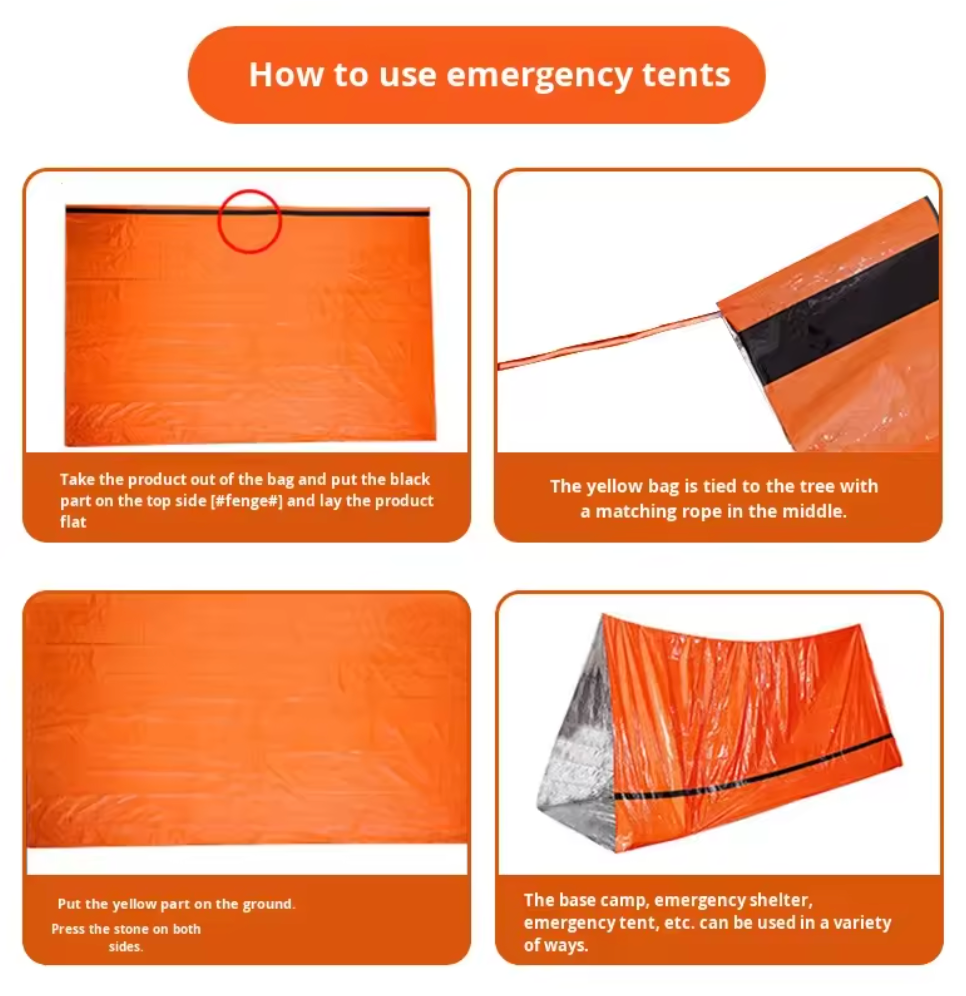 How to use emergency tents

Take the product out of the bag and put the black part on the top side [#fenge#] and lay the product flat

The yellow bag is tied to the tree with a matching rope in the middle.

Put the yellow part on the ground.

Press the stone on both sides.

The base camp, emergency shelter, emergency tent, etc. can be used in a variety of ways.