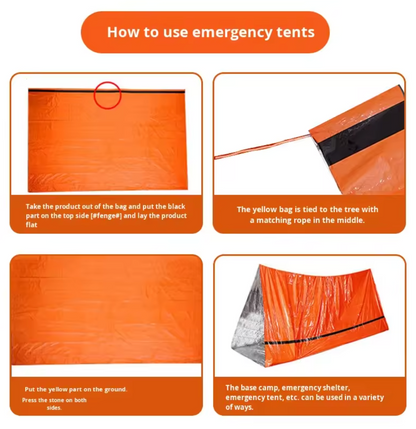 How to use emergency tents

Take the product out of the bag and put the black part on the top side [#fenge#] and lay the product flat

The yellow bag is tied to the tree with a matching rope in the middle.

Put the yellow part on the ground.

Press the stone on both sides.

The base camp, emergency shelter, emergency tent, etc. can be used in a variety of ways.